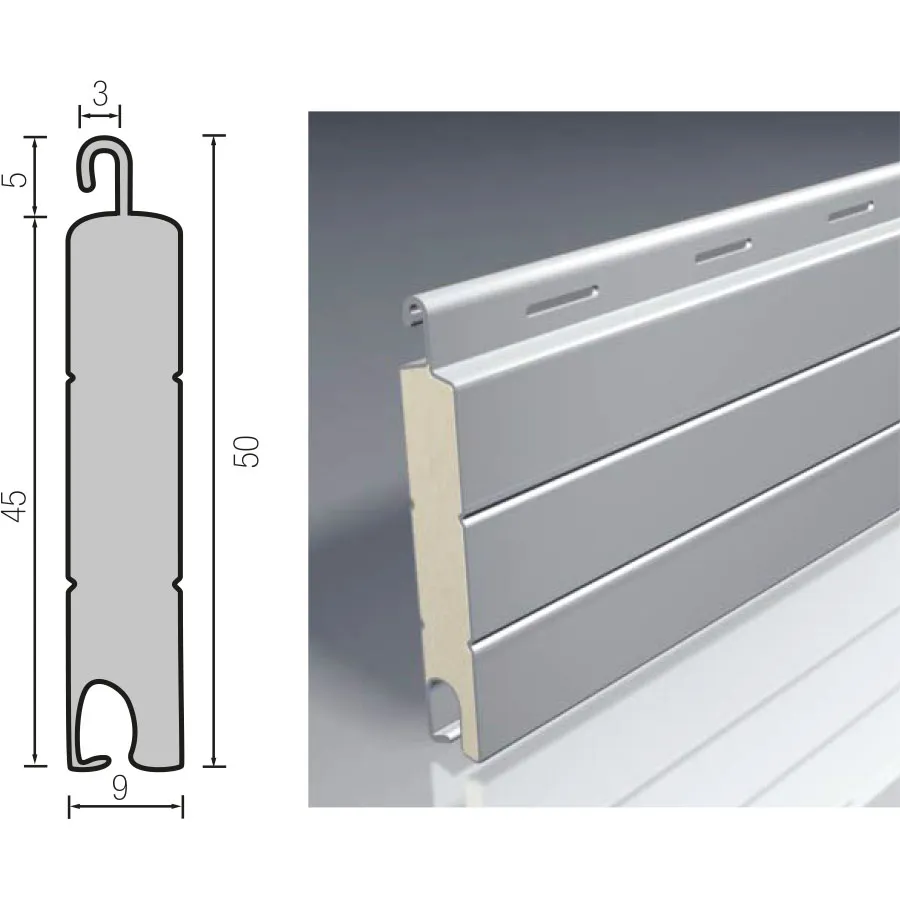 3
5
45
50
9